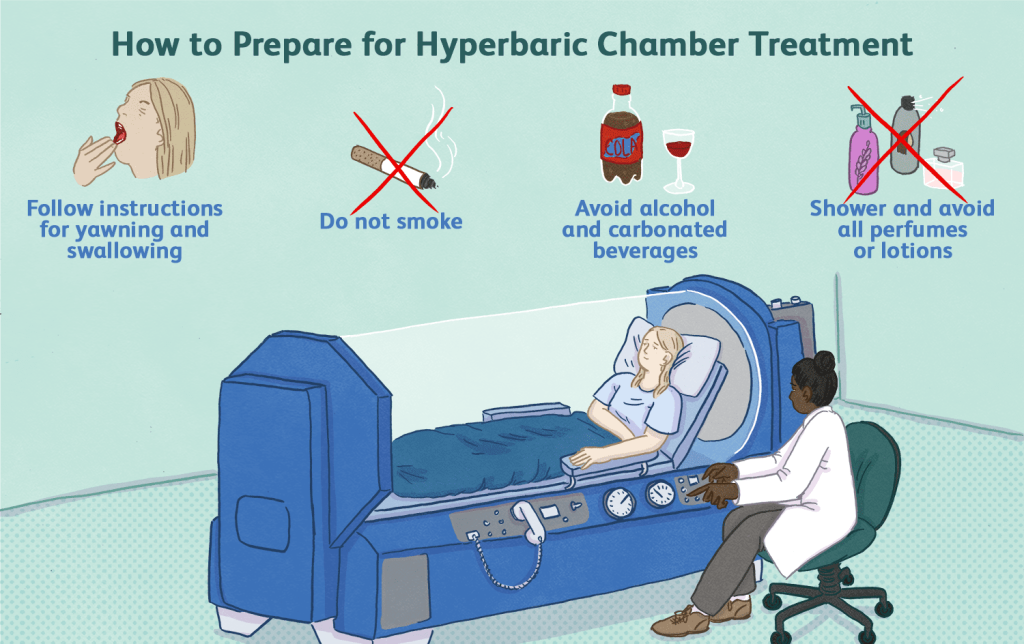 How to Prepare for Hyperbaric Chamber Treatment

Follow instructions for yawning and swallowing

Do not smoke

COLA

Avoid alcohol and carbonated beverages

Shower and avoid all perfumes or lotions