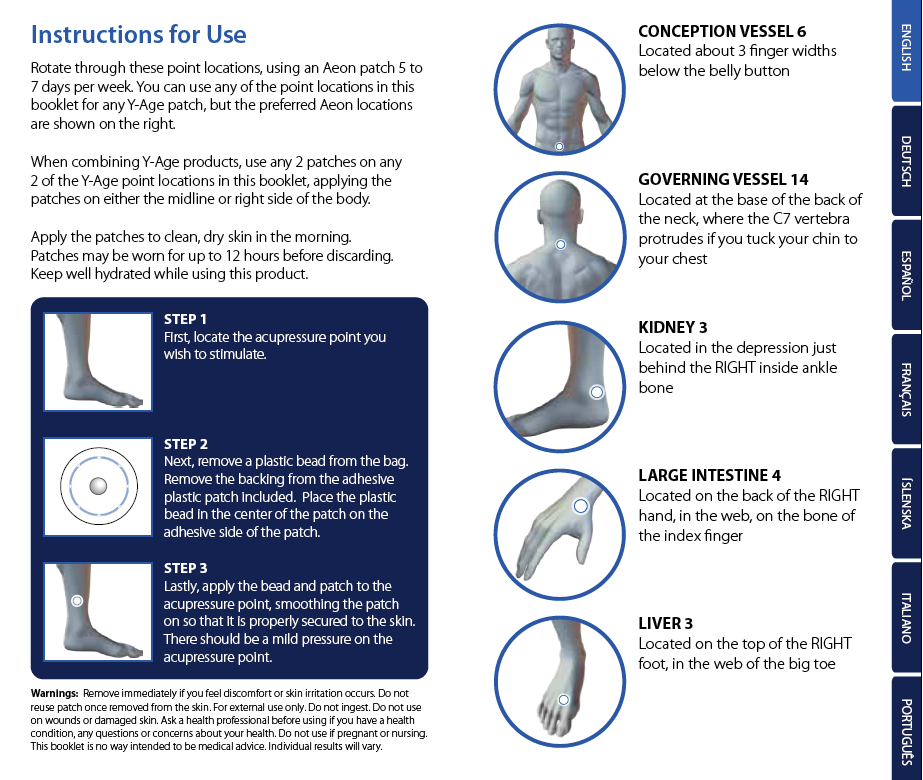 Instructions for Use

Rotate through these point locations, using an Aeon patch 5 to 7 days per week. You can use any of the point locations in this booklet for any Y-Age patch, but the preferred Aeon locations are shown on the right.

When combining Y-Age products, use any 2 patches on any 2 of the Y-Age point locations in this booklet, applying the patches on either the midline or right side of the body.

Apply the patches to clean, dry skin in the morning. Patches may be worn for up to 12 hours before discarding. Keep well hydrated while using this product.

STEP 1
First, locate the acupressure point you wish to stimulate.

STEP 2
Next, remove a plastic bead from the bag. Remove the backing from the adhesive plastic patch included. Place the plastic bead in the center of the patch on the adhesive side of the patch.

STEP 3
Lastly, apply the bead and patch to the acupressure point, smoothing the patch on so that it is properly secured to the skin. There should be a mild pressure on the acupressure point.

Warnings: Remove immediately if you feel discomfort or skin irritation occurs. Do not reuse patch once removed from the skin. For external use only. Do not ingest. Do not use on wounds or damaged skin. Ask a health professional before using if you have a health condition, any questions or concerns about your health. Do not use if pregnant or nursing. This booklet is no way intended to be medical advice. Individual results will vary.

CONCEPTION VESSEL 6
Located about 3 finger widths below the belly button

GOVERNING VESSEL 14
Located at the base of the back of the neck, where the C7 vertebra protrudes if you tuck your chin to your chest

KIDNEY 3
Located in the depression just behind the RIGHT inside ankle bone

LARGE INTESTINE 4
Located on the back of the RIGHT hand, in the web, on the bone of the index finger

LIVER 3
Located on the top of the RIGHT foot, in the web of the big toe

ENGLISH
DEUTSCH
ESPAÑOL
FRANÇAIS
ÍSLENSKA
ITALIANO
PORTUGUÊS